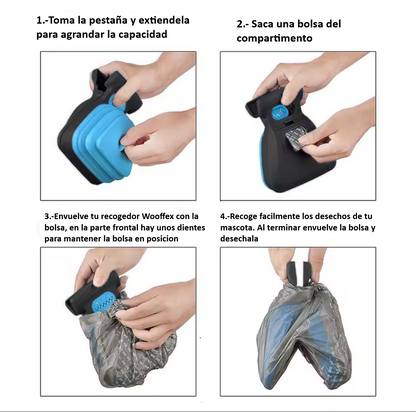 1.-Toma la pestaña y extiendela para agrandar la capacidad

2.- Saca una bolsa del compartimento

3.-Envuelve tu recogedor Wooffex con la bolsa, en la parte frontal hay unos dientes para mantener la bolsa en posicion

4.-Recoge facilmente los desechos de tu mascota. Al terminar envuelve la bolsa y desechala