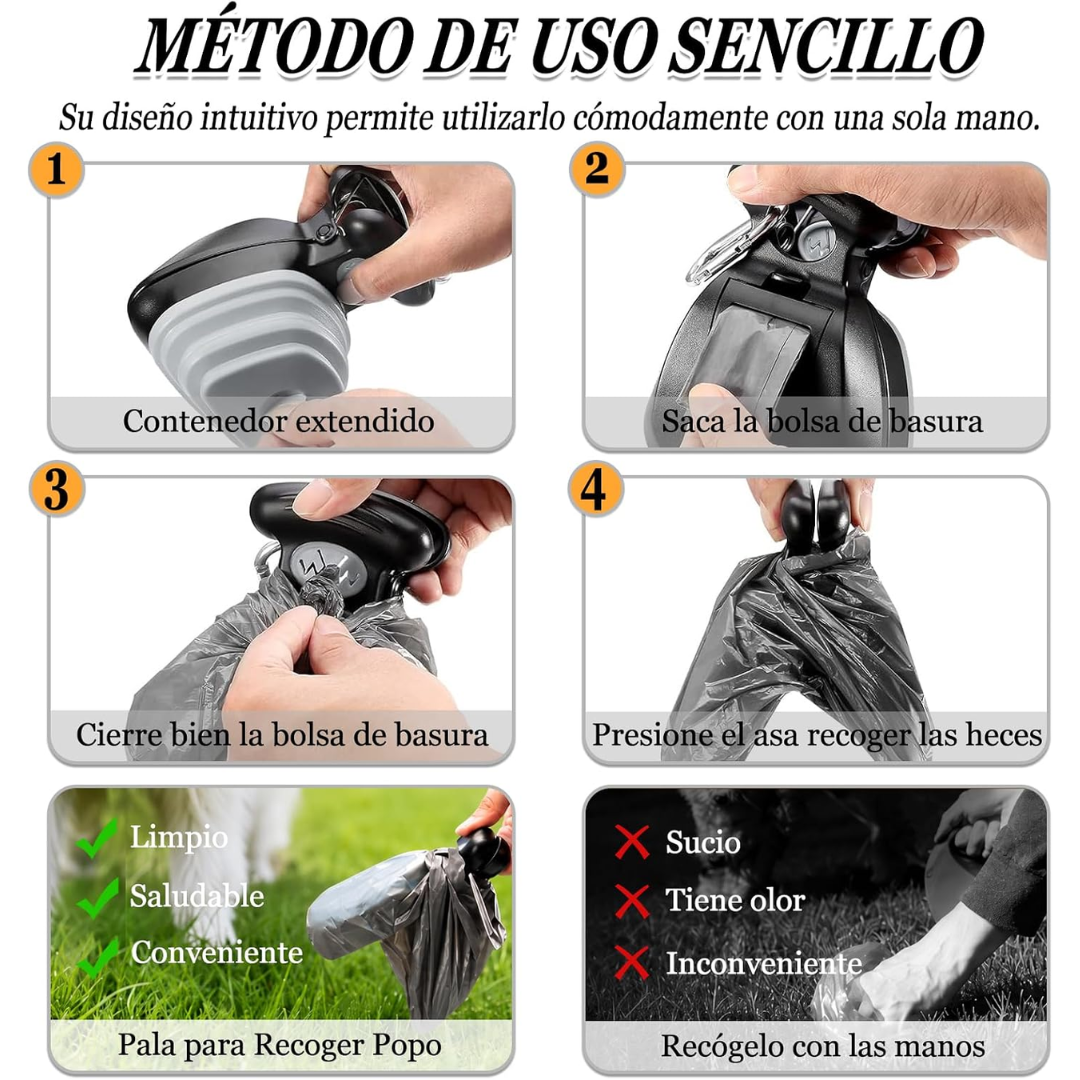 MÉTODO DE USO SENCILLO

Su diseño intuitivo permite utilizarlo cómodamente con una sola mano.

1
Contenedor extendido

2
Saca la bolsa de basura

3
Cierre bien la bolsa de basura

4
Presione el asa recoger las heces

Limpio
Saludable
Conveniente
Pala para Recoger Popo

Sucio
Tiene olor
Inconveniente
Recógelo con las manos